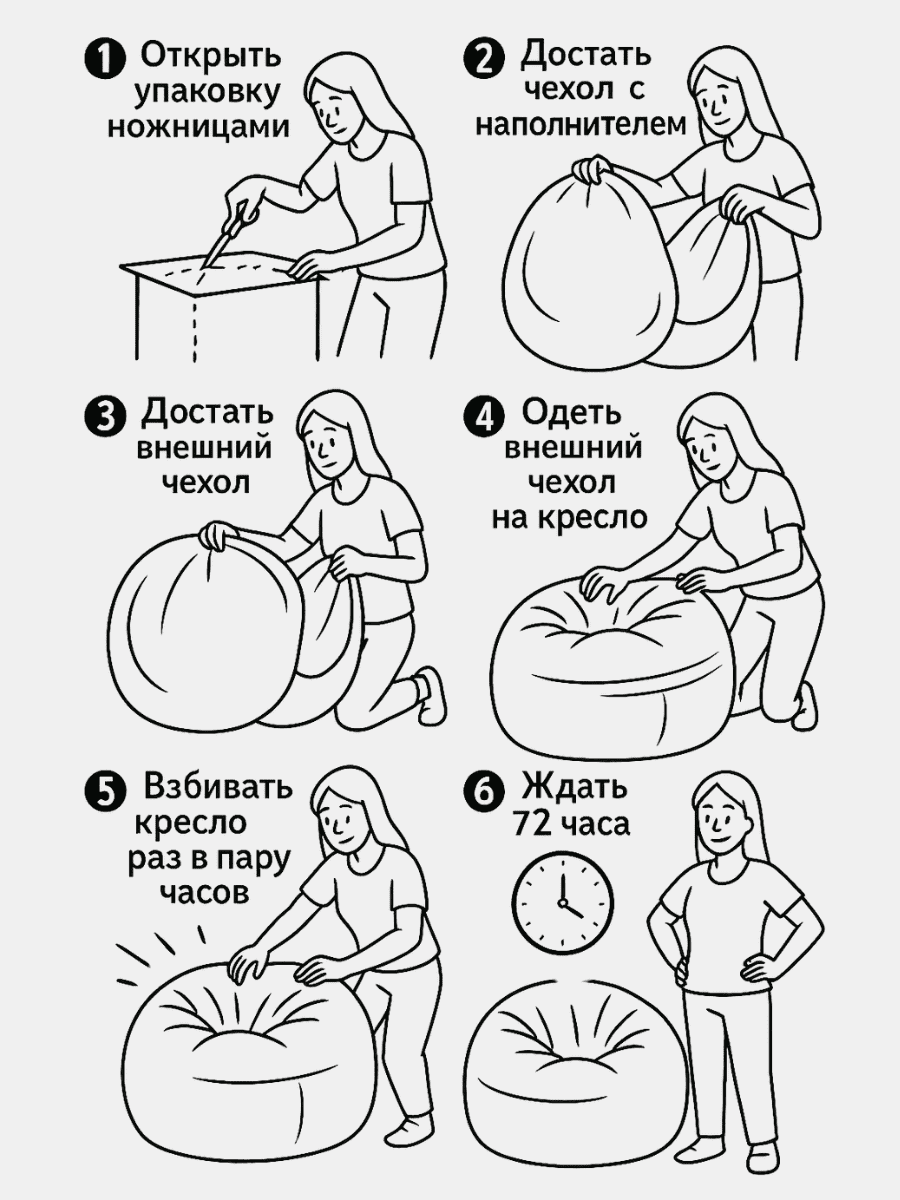 1 Открыть упаковку ножницами

2 Достать чехол с наполнителем

3 Достать внешний чехол

4 Одеть внешний чехол на кресло

5 Взбивать кресло раз в пару часов

6 Ждать 72 часа