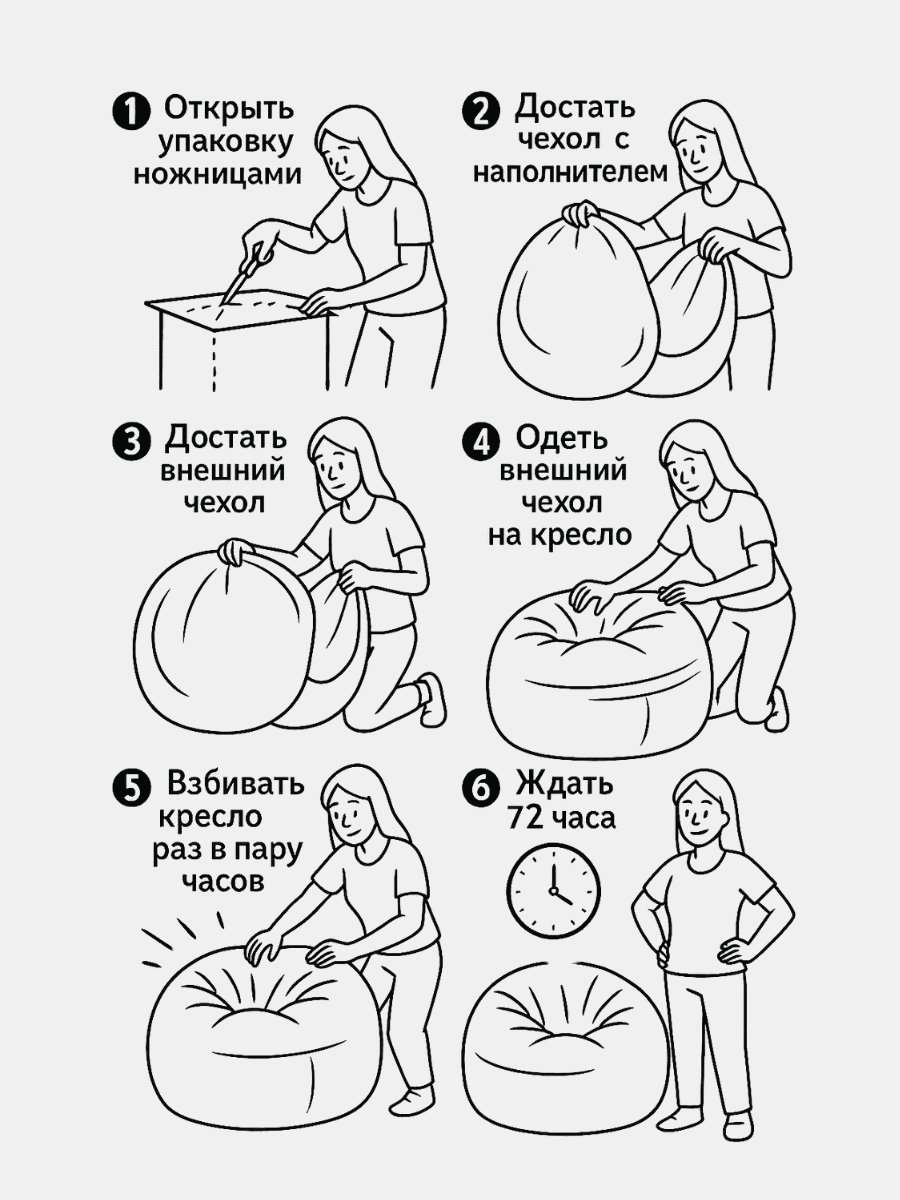 1 Открыть упаковку ножницами

2 Достать чехол с наполнителем

3 Достать внешний чехол

4 Одеть внешний чехол на кресло

5 Взбивать кресло раз в пару часов

6 Ждать 72 часа